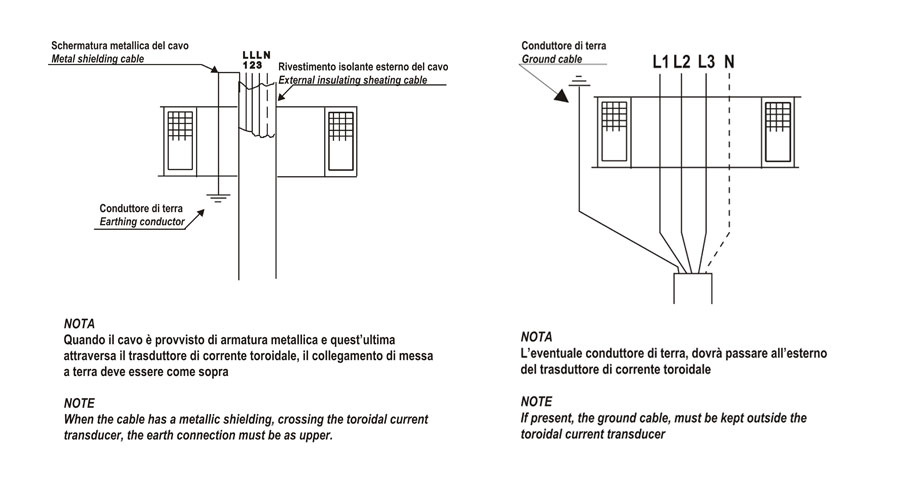 Schermatura metallica del cavo
Metal shielding cable

L L L N
1 2 3

Rivestimento isolante esterno del cavo
External insulating sheating cable

Conduttore di terra
Earthing conductor

NOTA
Quando il cavo è provvisto di armatura metallica e quest'ultima attraversa il trasduttore di corrente toroidale, il collegamento di messa a terra deve essere come sopra

NOTE
When the cable has a metallic shielding, crossing the toroidal current transducer, the earth connection must be as upper.

Conduttore di terra
Ground cable

L1 L2 L3 N

NOTA
L'eventuale conduttore di terra, dovrà passare all'esterno del trasduttore di corrente toroidale

NOTE
If present, the ground cable, must be kept outside the toroidal current transducer